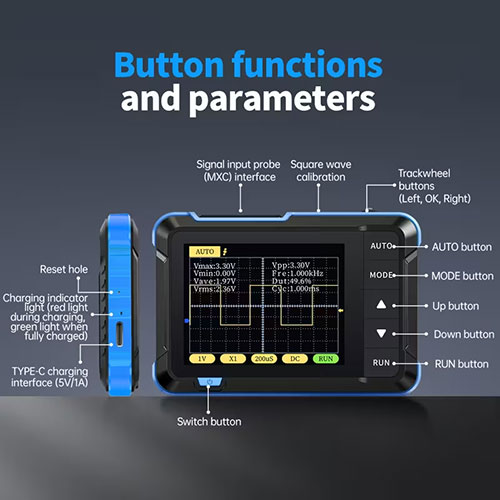 Button functions and parameters

Signal input probe (MXC) interface

Square wave calibration

Trackwheel buttons (Left, OK, Right)

Reset hole

Charging indicator light (red light during charging, green light when fully charged)

TYPE-C charging interface (5V/1A)

AUTO

Vmax:3.30V
Vmin:0.00V
Vave:1.97V
Vrms:2.36V

Vpp:3.30V
Fre:1.000kHz
Dut:49.6%
Cyc:1.000ms

1V X1 200uS DC RUN

AUTO
MODE
RUN

AUTO button
MODE button
Up button
Down button
RUN button

Switch button